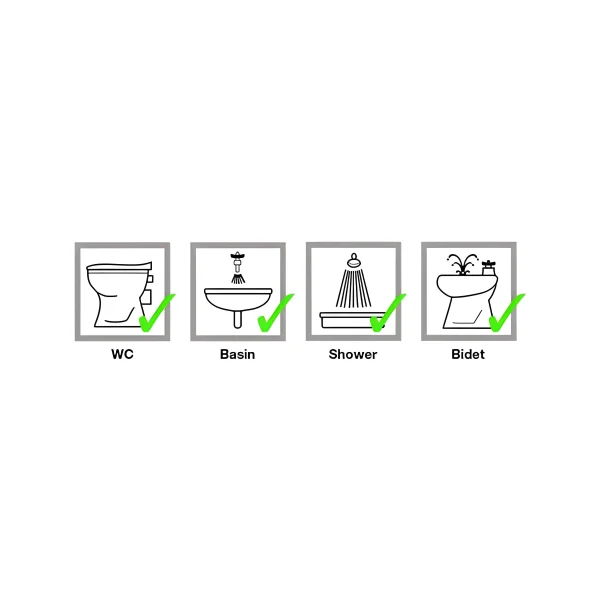 WC

Basin

Shower

Bidet