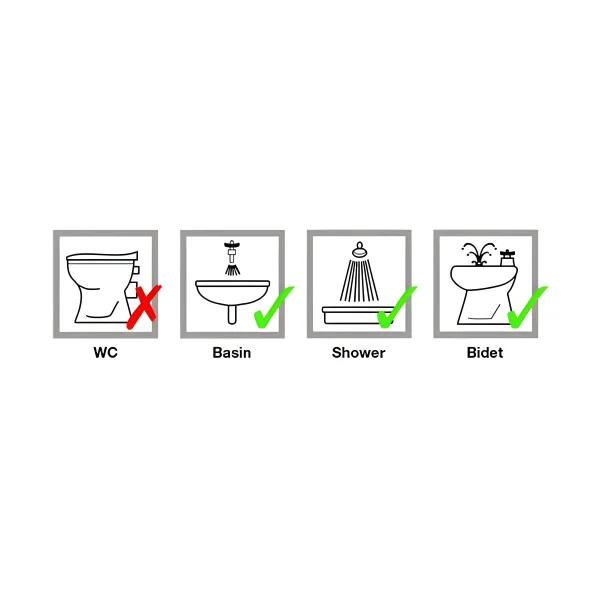 WC

Basin

Shower

Bidet