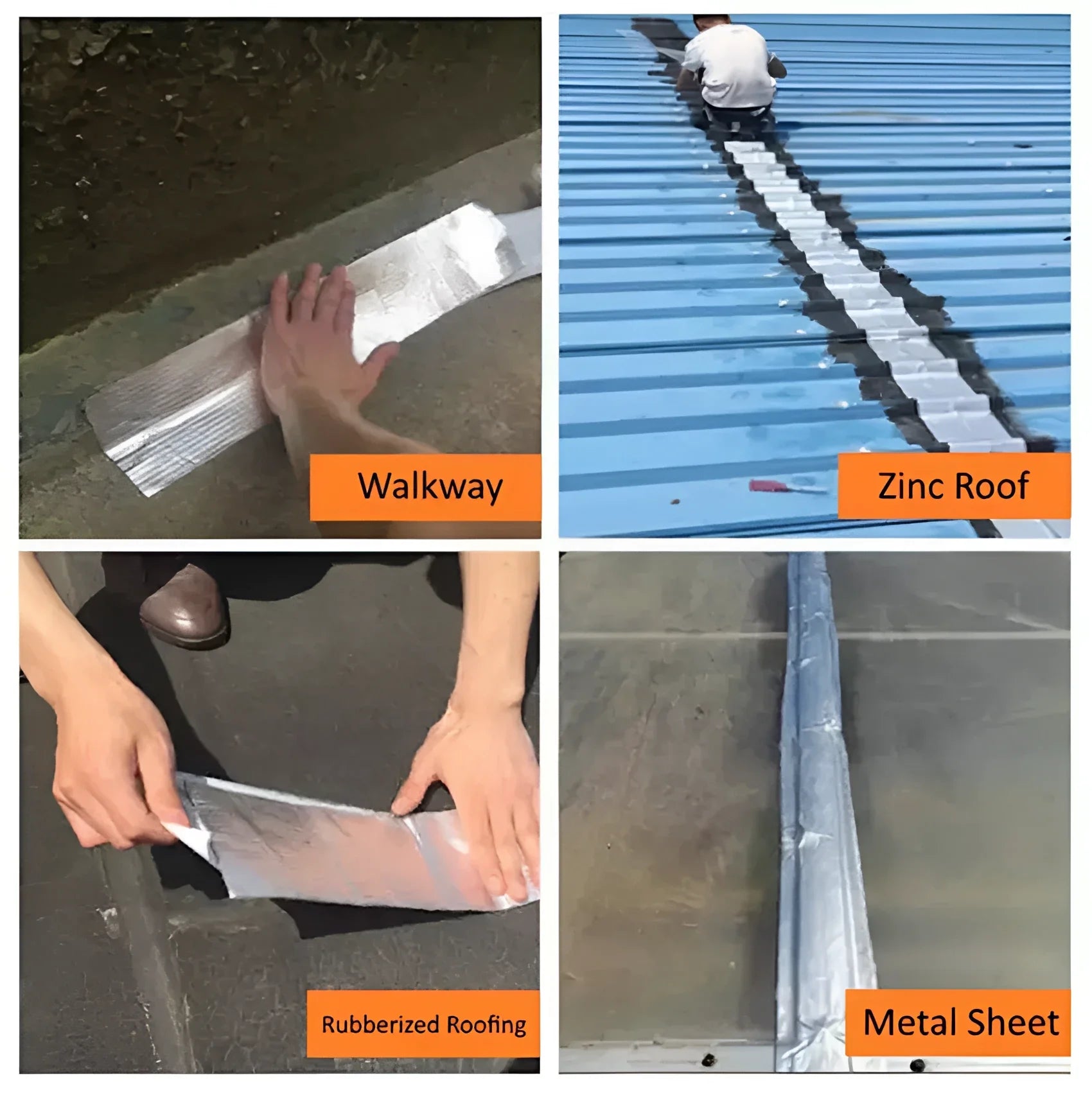 Walkway

Zinc Roof

Rubberized Roofing

Metal Sheet