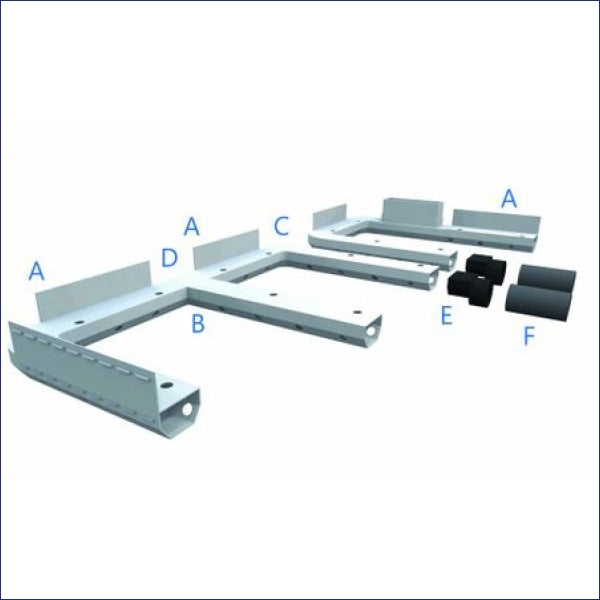 A
A
C
A
D
B
E
F